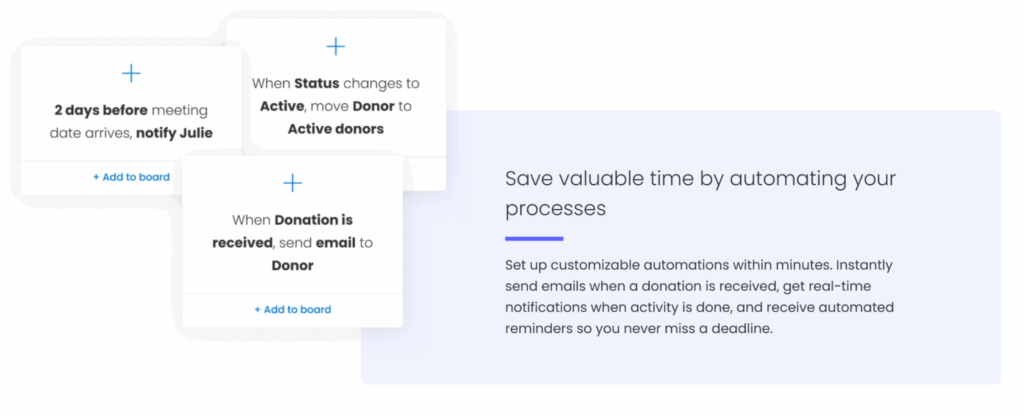 +

2 days before meeting date arrives, notify Julie

+ Add to board

+

When Status changes to Active, move Donor to Active donors

+

When Donation is received, send email to Donor

+ Add to board

Save valuable time by automating your processes

Set up customizable automations within minutes. Instantly send emails when a donation is received, get real-time notifications when activity is done, and receive automated reminders so you never miss a deadline.